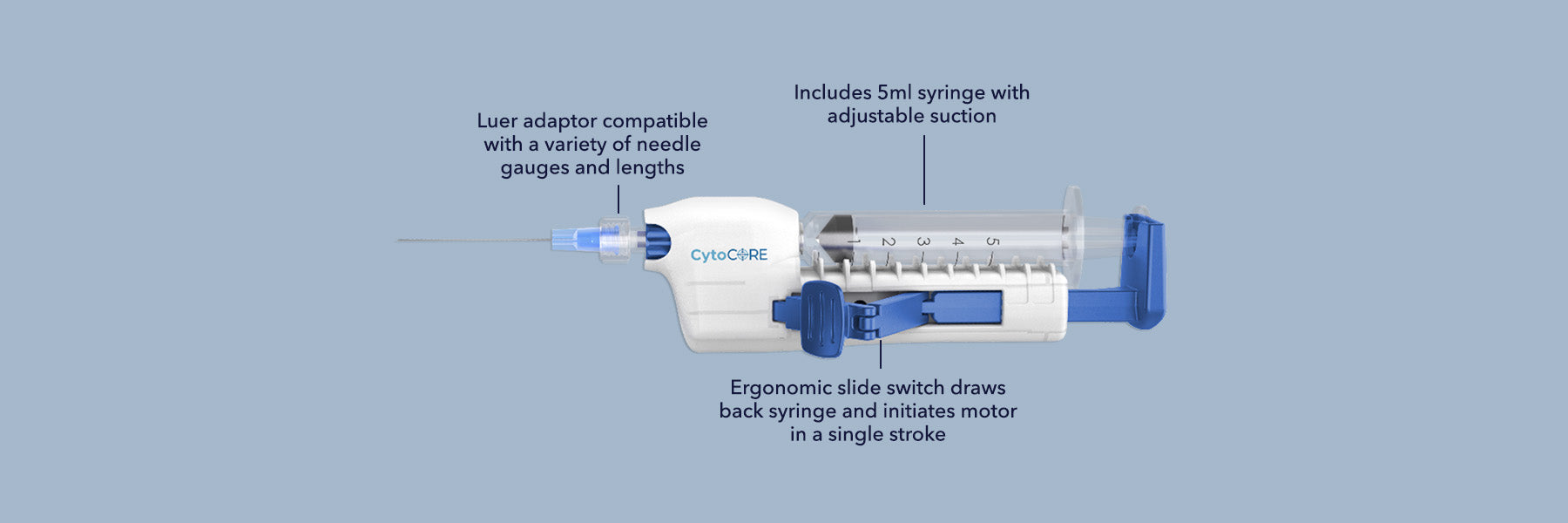 Luer adaptor compatible with a variety of needle gauges and lengths

Includes 5ml syringe with adjustable suction

CytoCORE

1 2 3 4 5

Ergonomic slide switch draws back syringe and initiates motor in a single stroke