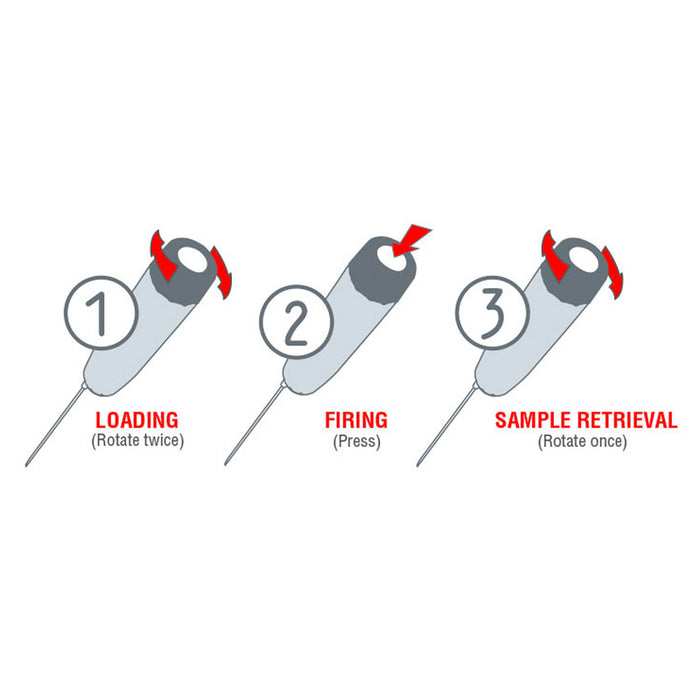 1
LOADING
(Rotate twice)

2
FIRING
(Press)

3
SAMPLE RETRIEVAL
(Rotate once)